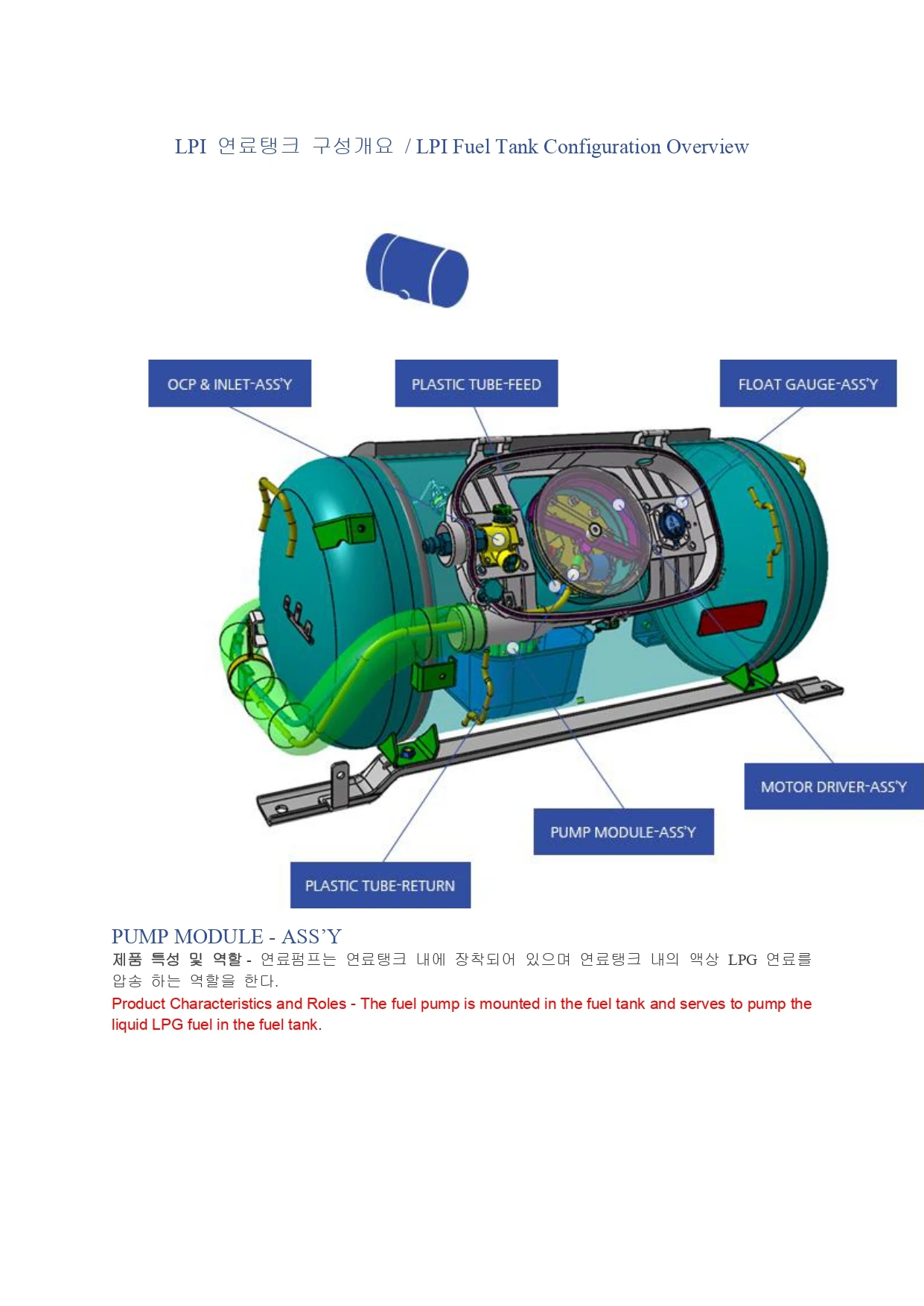 LPI 연료탱크 구성개요 / LPI Fuel Tank Configuration Overview

OCP & INLET-ASS'Y

PLASTIC TUBE-FEED

FLOAT GAUGE-ASS'Y

MOTOR DRIVER-ASS'Y

PUMP MODULE-ASS'Y

PLASTIC TUBE-RETURN

PUMP MODULE - ASS'Y

제품 특성 및 역할 - 연료펌프는 연료탱크 내에 장착되어 있으며 연료탱크 내의 액상 LPG 연료를 압송 하는 역할을 한다.

Product Characteristics and Roles - The fuel pump is mounted in the fuel tank and serves to pump the liquid LPG fuel in the fuel tank.